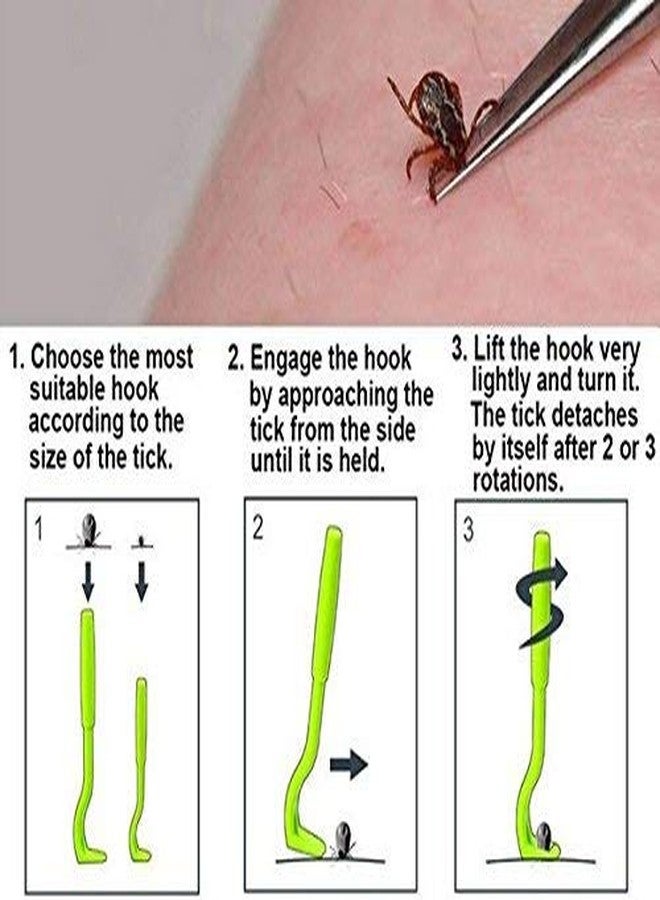 1. Choose the most suitable hook according to the size of the tick.

2. Engage the hook by approaching the tick from the side until it is held.

3. Lift the hook very lightly and turn it. The tick detaches by itself after 2 or 3 rotations.

1

2

3